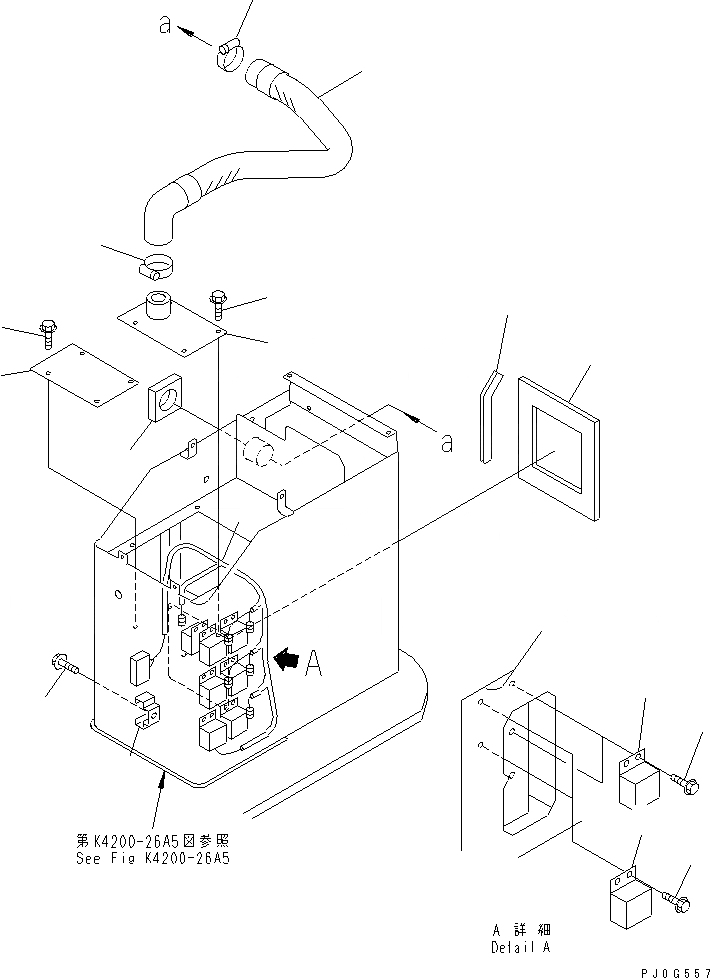 a

a

A

第K4200-26A5図参照
See Fig K4200-26A5

A 詳細
Detail A

PJ0G557