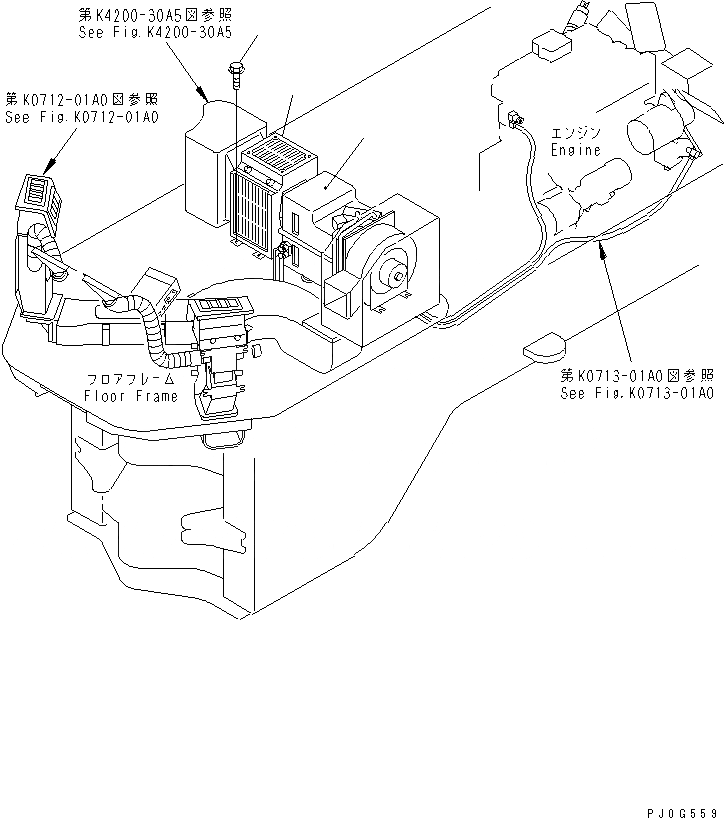 第K4200-30A5図参照
See Fig.K4200-30A5

第K0712-01A0図参照
See Fig.K0712-01A0

エンジン
Engine

フロアフレーム
Floor Frame

第K0713-01A0図参照
See Fig.K0713-01A0

PJ0G559