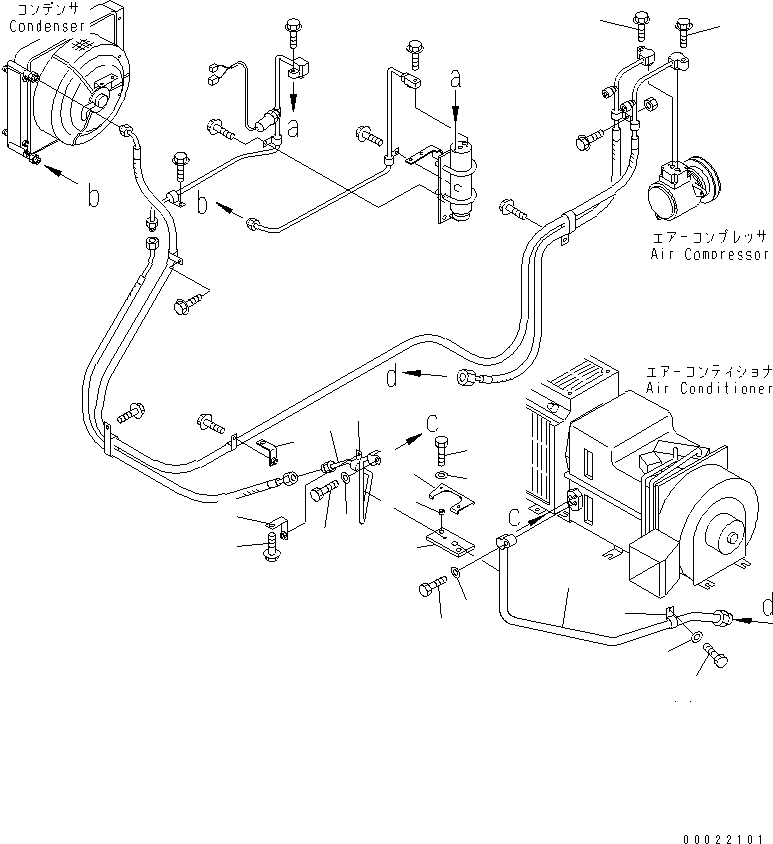 コンデンサ
Condenser

a

a

b

b

エアーコンプレッサ
Air Compressor

d

エアーコンディショナ
Air Conditioner

c

c

d

00022101