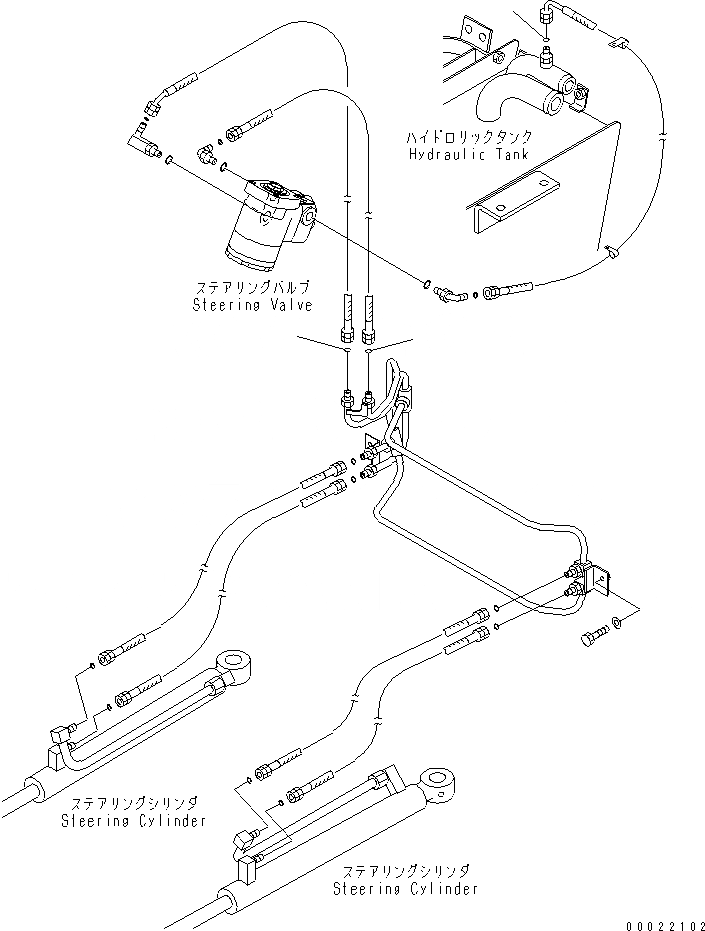 ハイドロリックタンク
Hydraulic Tank

ステアリングバルブ
Steering Valve

ステアリングシリンダ
Steering Cylinder

ステアリングシリンダ
Steering Cylinder

00022102