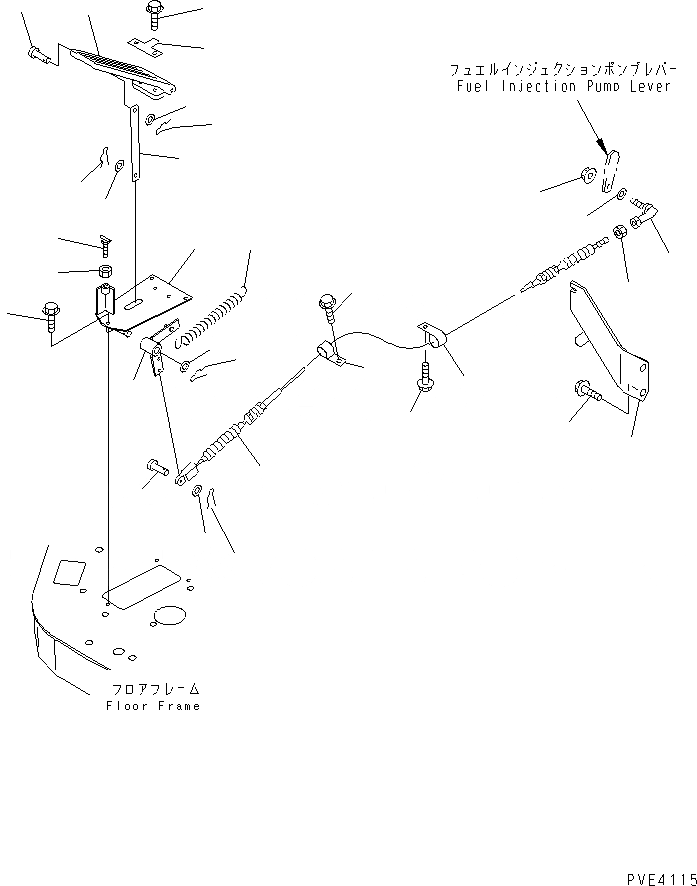 フュエルインジェクションポンプレバー
Fuel Injection Pump Lever

フロアフレーム
Floor Frame

PVE4115