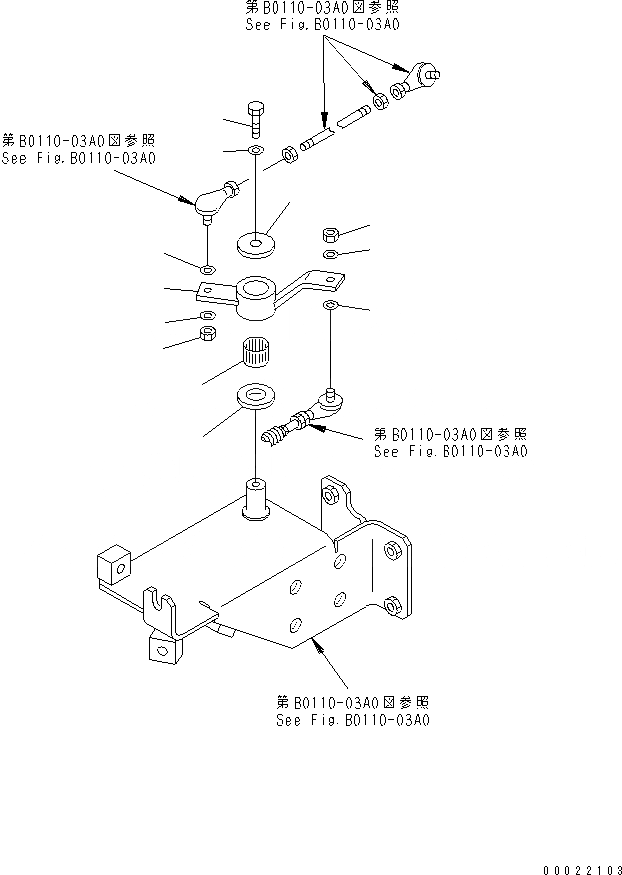 第B0110-03A0図参照
See Fig.B0110-03A0

第B0110-03A0図参照
See Fig.B0110-03A0

第B0110-03A0図参照
See Fig.B0110-03A0

第B0110-03A0図参照
See Fig.B0110-03A0

00022103