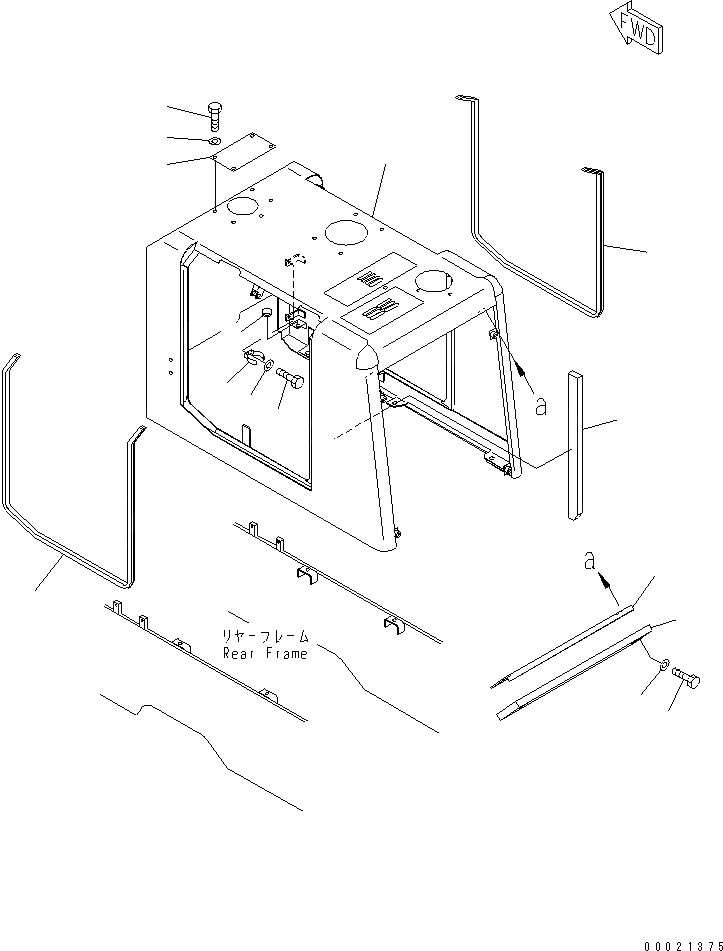 FWD

a

a

リヤーフレーム
Rear Frame

00021375