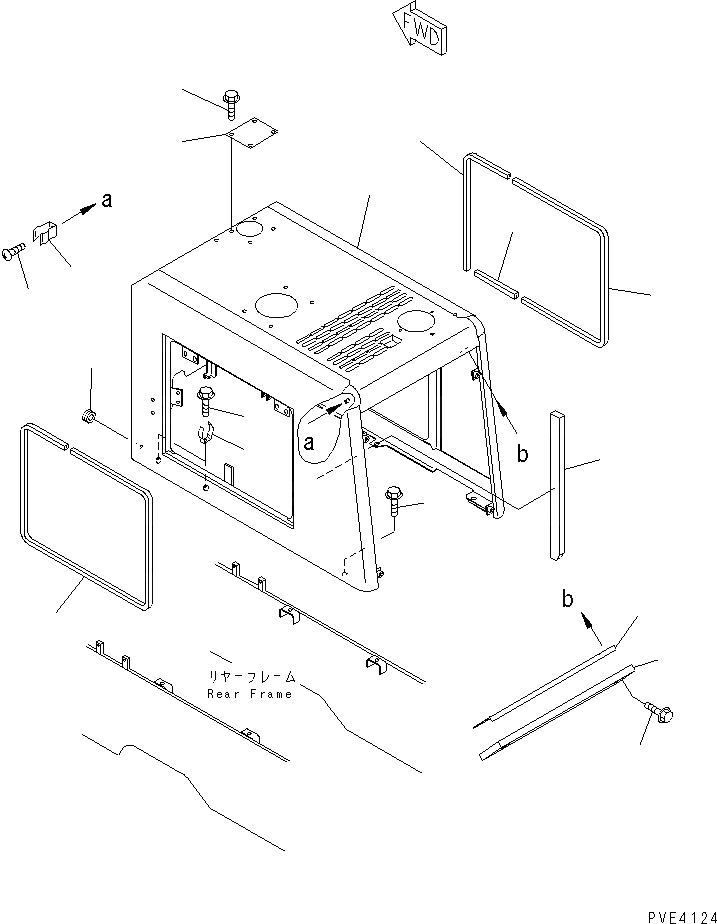 FWD

a

a

b

b

リヤーフレーム
Rear Frame

PVE4124