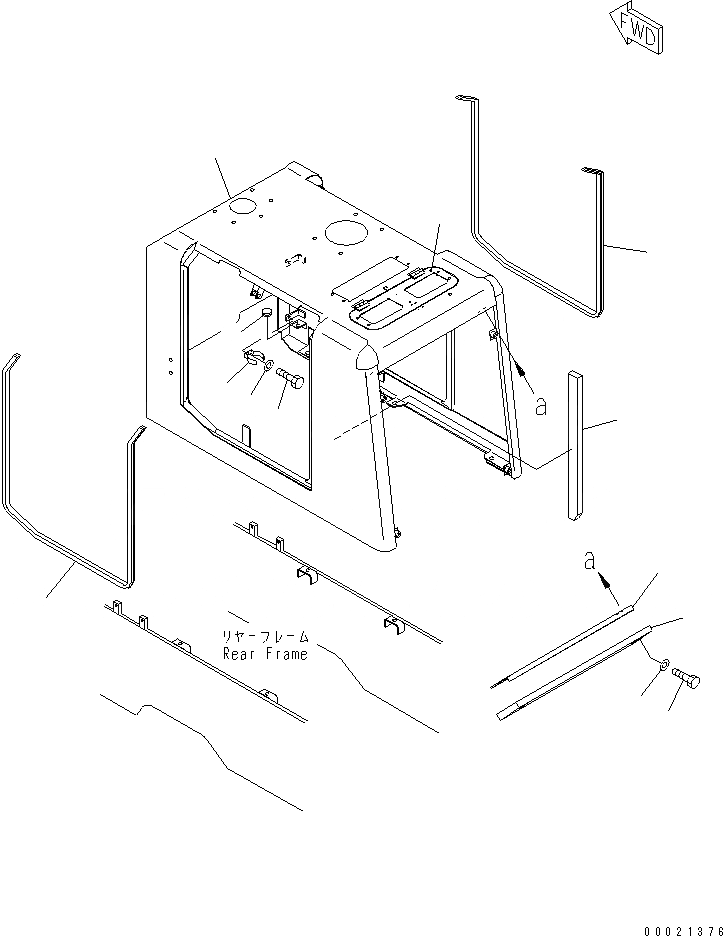 FWD

a

a

リヤーフレーム
Rear Frame

00021376