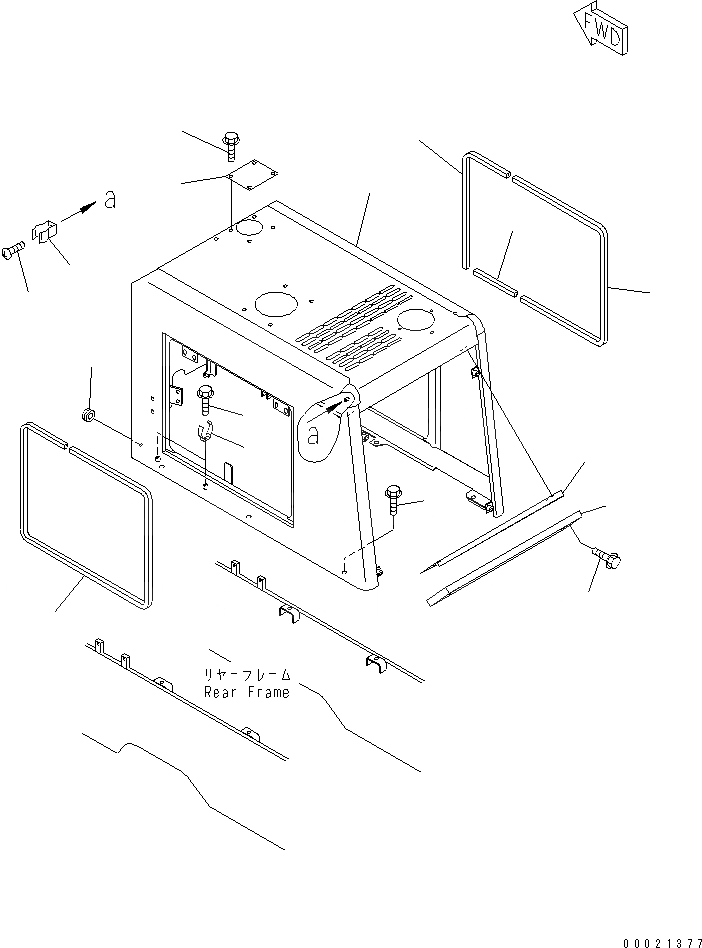 FWD

a

a

リヤーフレーム
Rear Frame

00021377