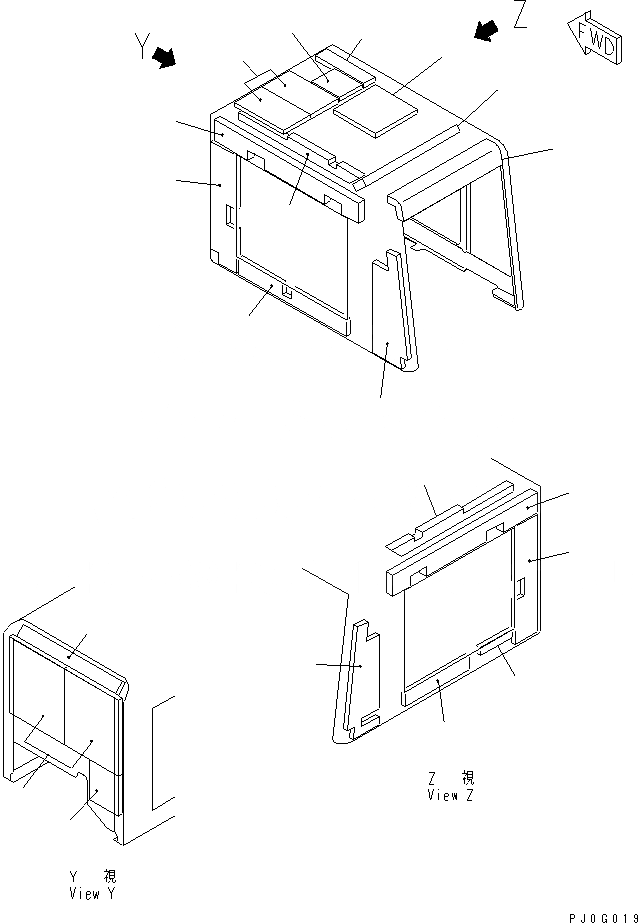 Y
Z
FWD

Z 視
View Z

Y 視
View Y

PJ0G019