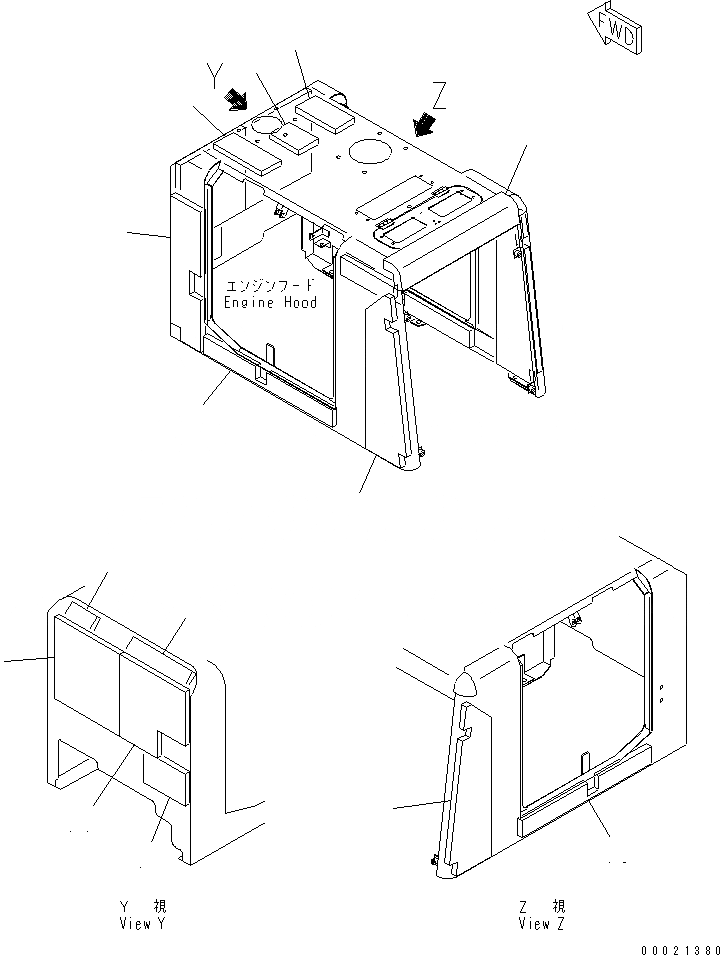 FWD

Y

Z

エンジンフード
Engine Hood

Y 視
View Y

Z 視
View Z

00021380