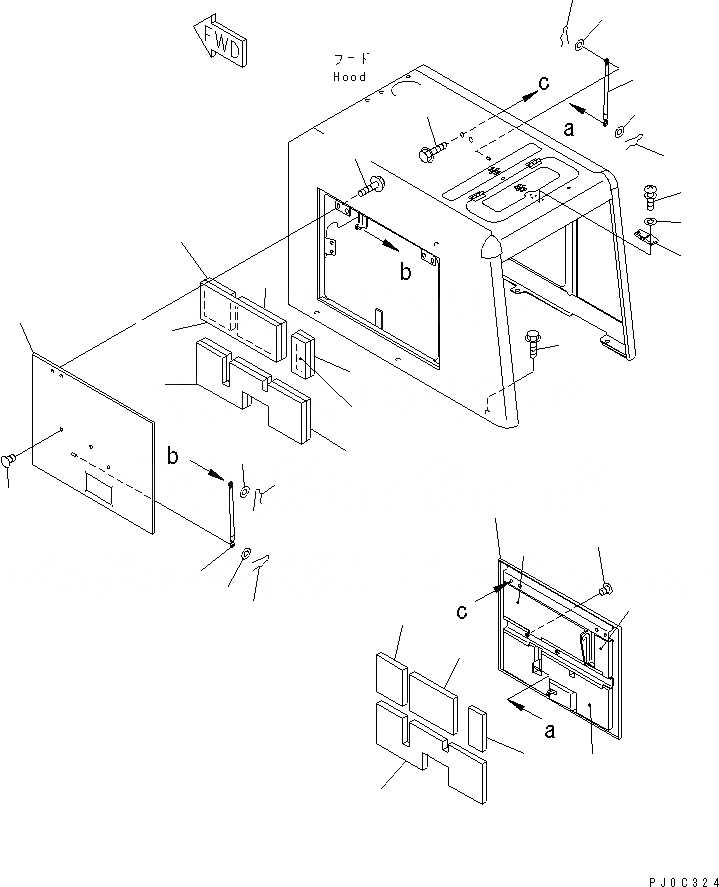 FWD

フード
Hood

c

a

b

b

c

a

PJ0C324