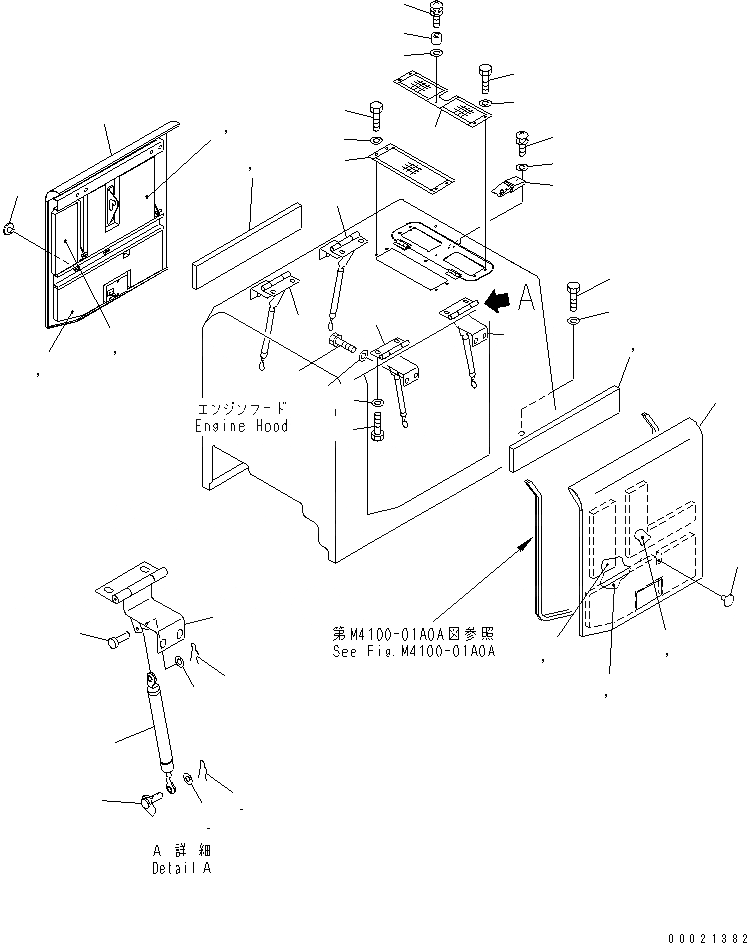 A
エンジンフード
Engine Hood
第M4100-01A0A図参照
See Fig.M4100-01A0A
A 詳細
Detail A
00021382