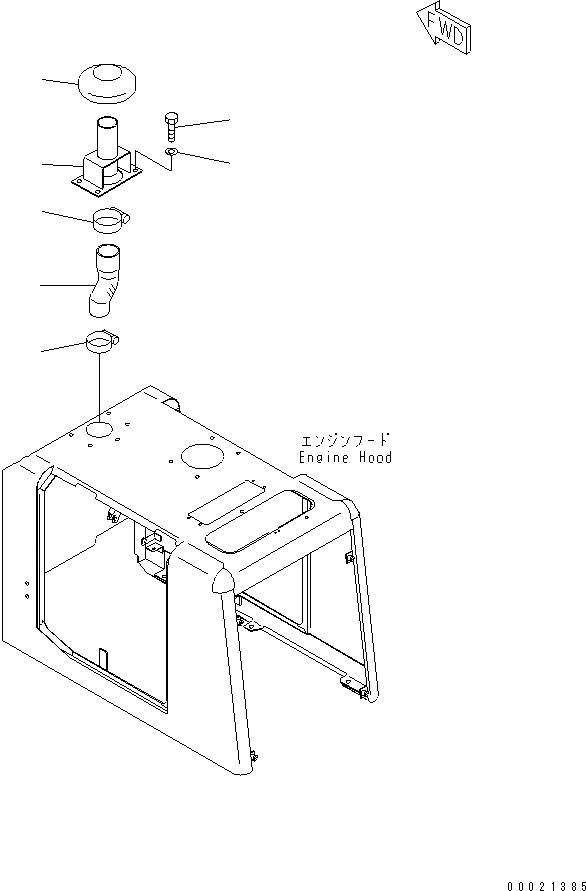 FWD

エンジンフード
Engine Hood

00021385