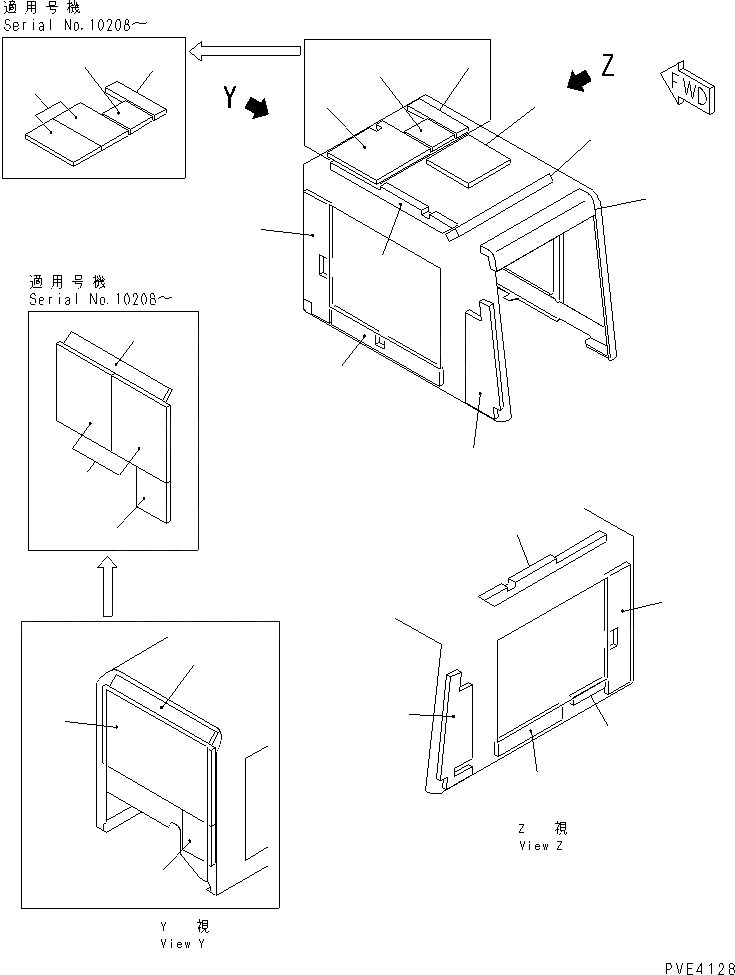 適用号機
Serial No.10208～

Y

Z

FWD

適用号機
Serial No.10208～

Z 視
View Z

Y 視
View Y

PVE4128