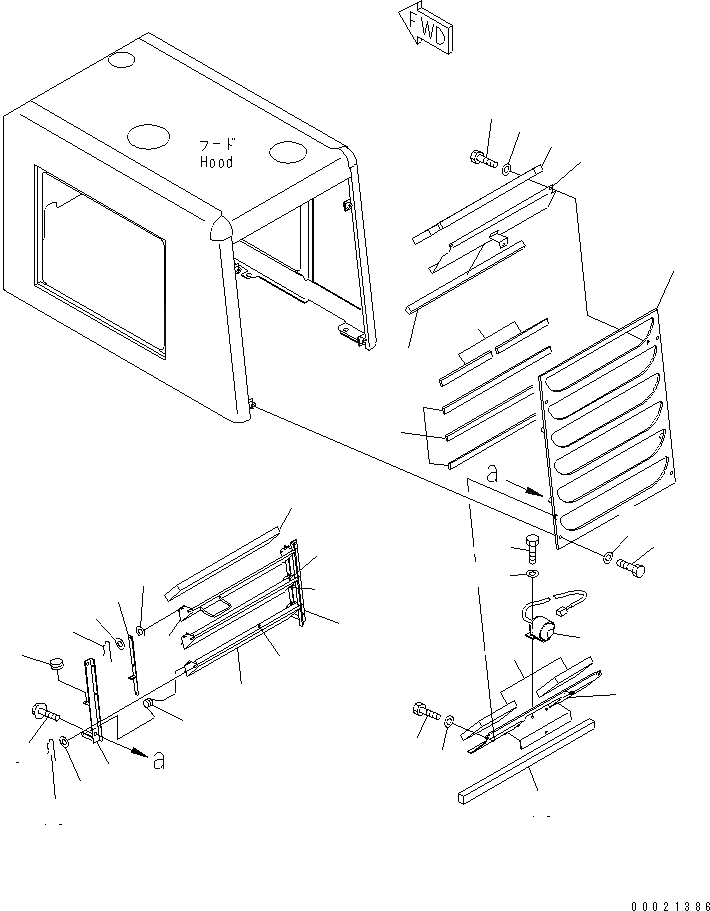 FWD

フード
Hood

a

a

00021386