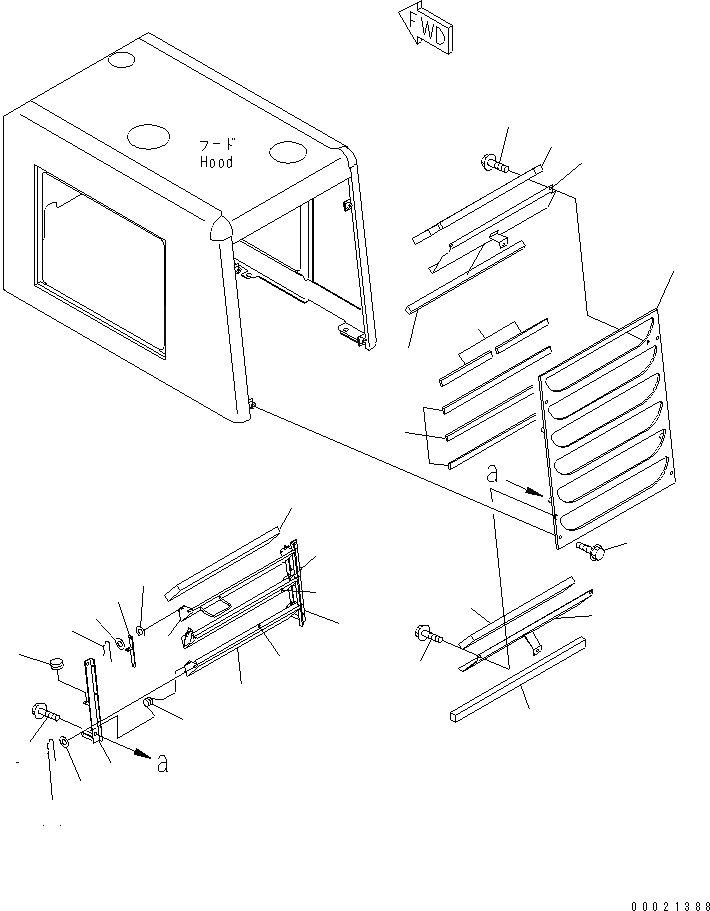 FWD

フード
Hood

a

a

00021388