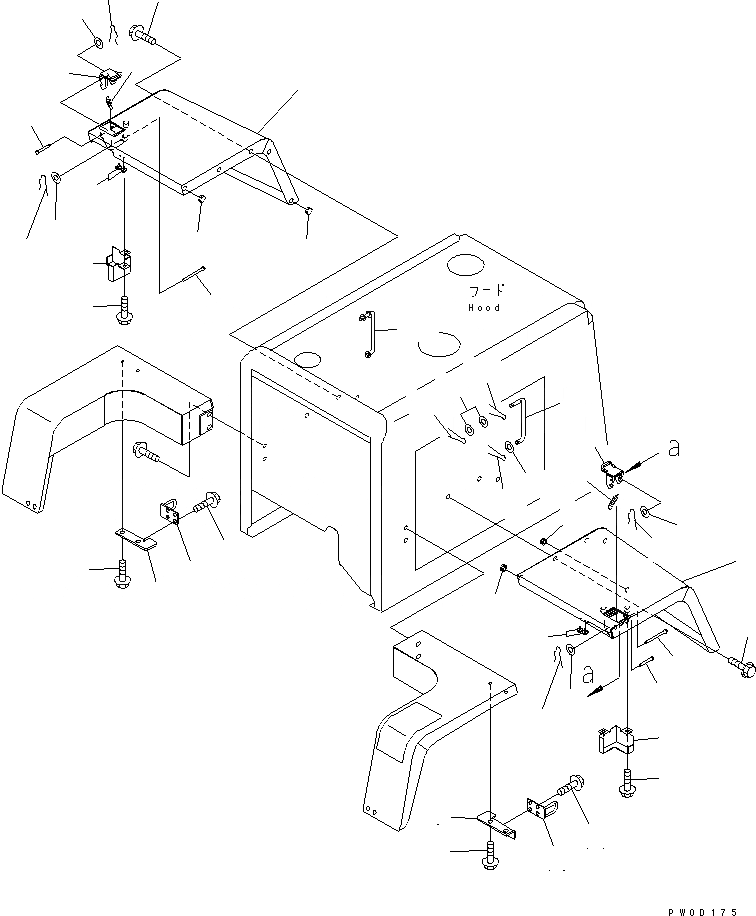 フード
Hood

a

a

PW00175