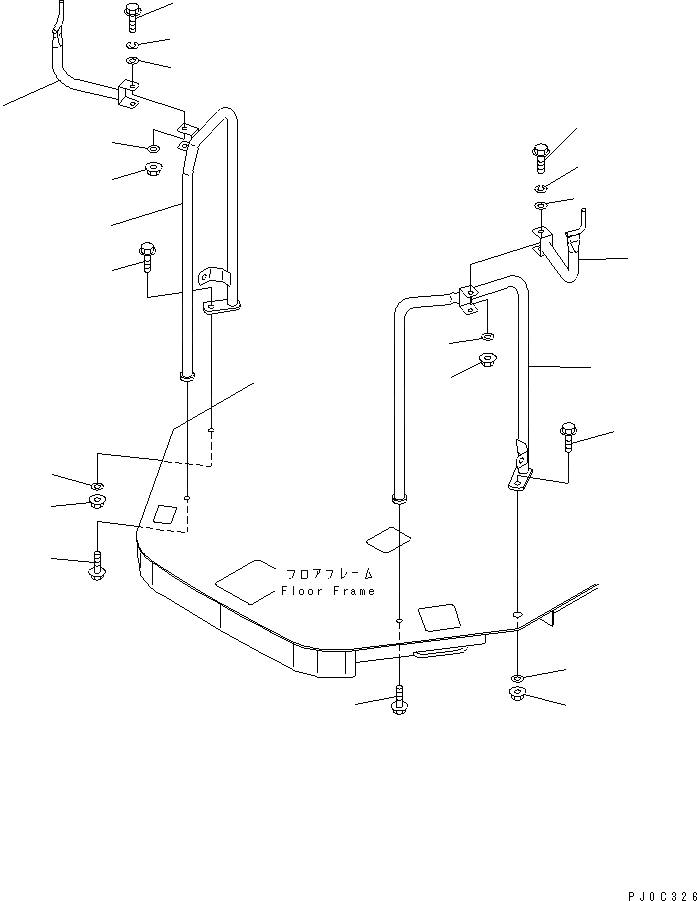 フロアフレーム
Floor Frame

PJ0C326