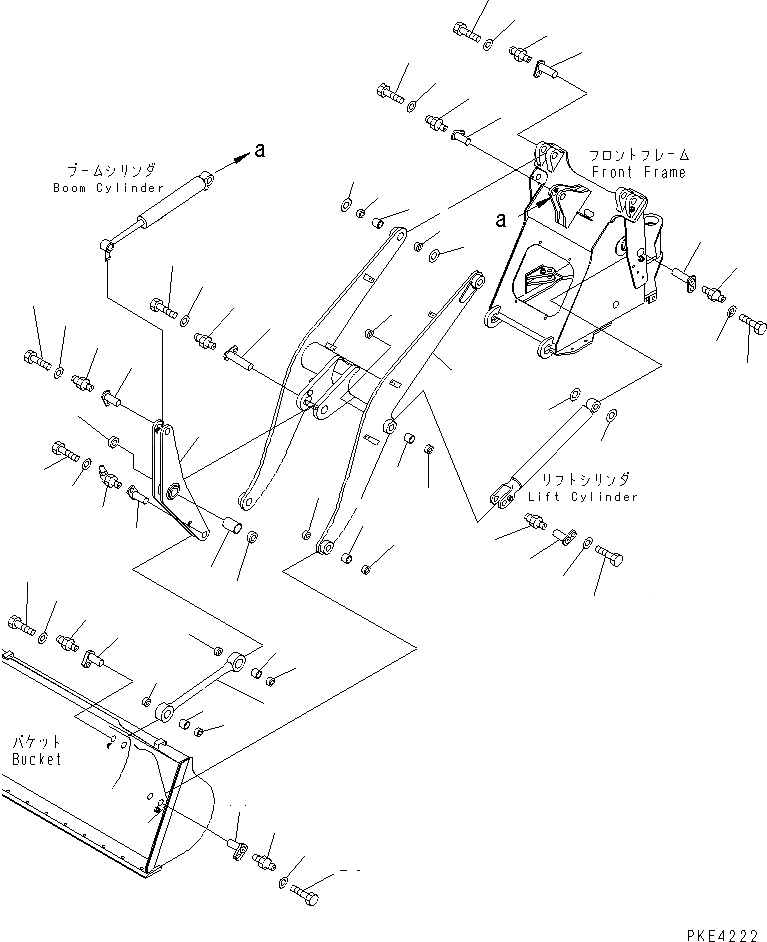 ブームシリンダ
Boom Cylinder

a

フロントフレーム
Front Frame

a

リフトシリンダ
Lift Cylinder

バケット
Bucket

PKE4222