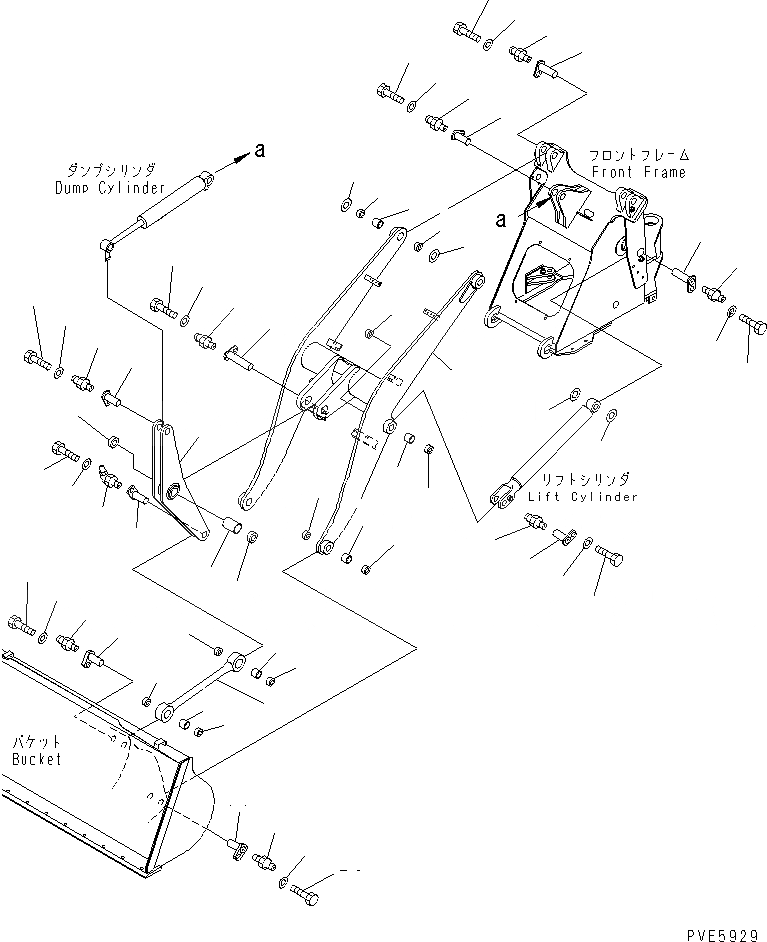 ダンプシリンダ
Dump Cylinder

a

フロントフレーム
Front Frame

a

リフトシリンダ
Lift Cylinder

バケット
Bucket

PVE5929