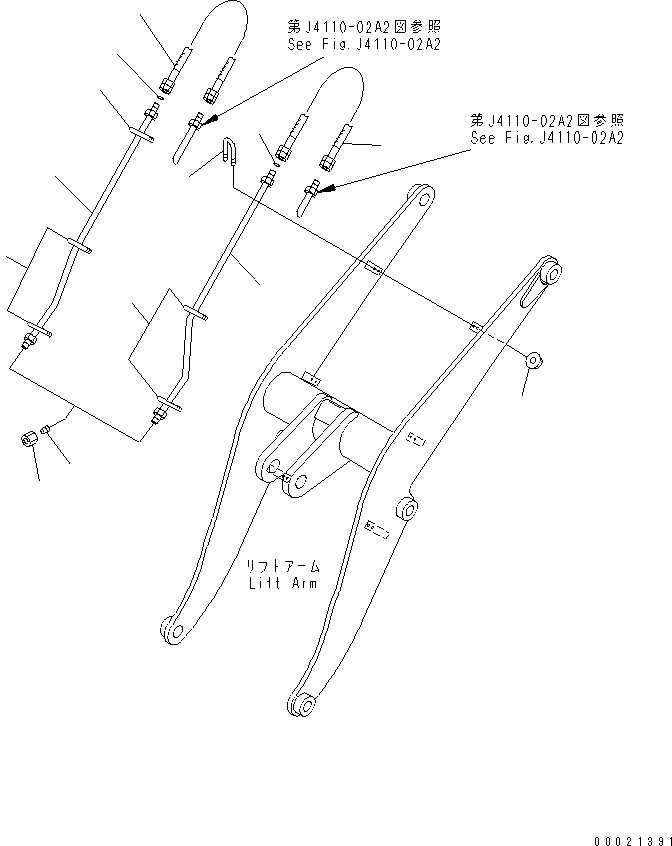 第J4110-02A2図参照
See Fig.J4110-02A2

第J4110-02A2図参照
See Fig.J4110-02A2

リフトアーム
Lift Arm

00021391