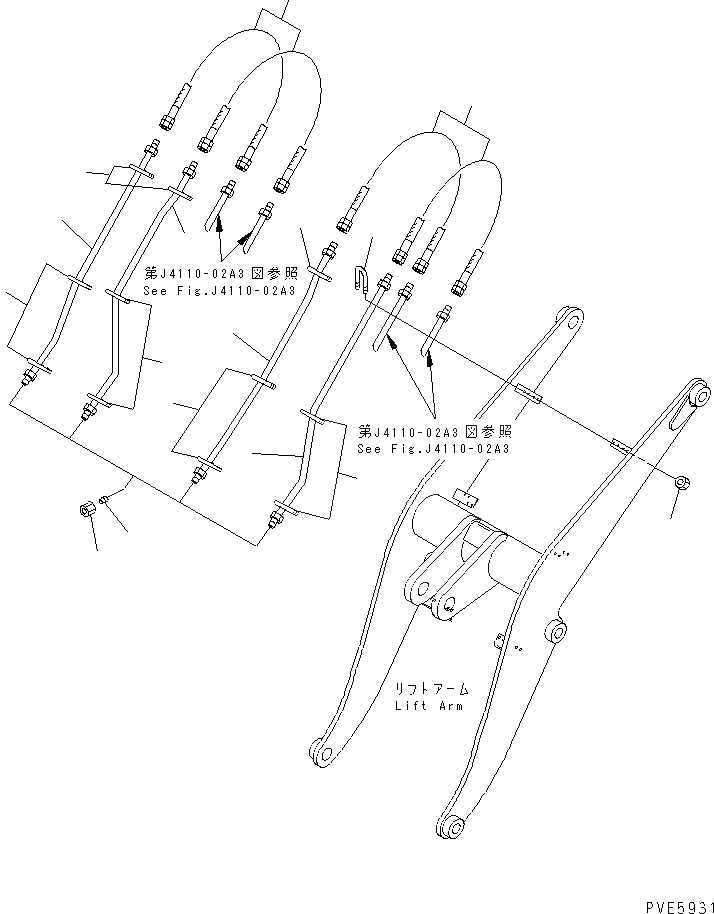 第J4110-02A3 図参照
See Fig.J4110-02A3

第J4110-02A3 図参照
See Fig.J4110-02A3

リフトアーム
Lift Arm

PVE5931