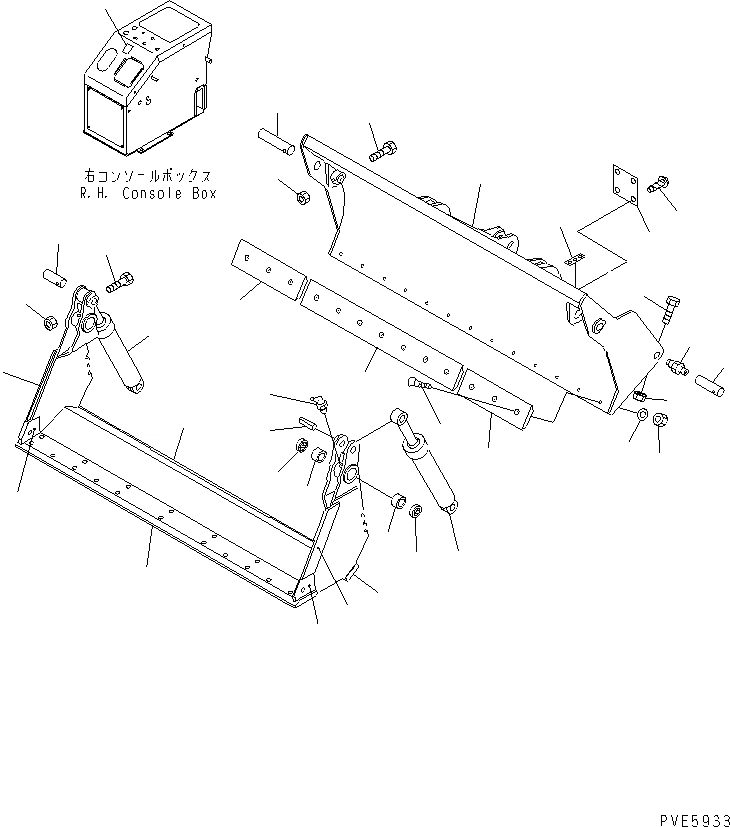 右コンソールボックス
R.H. Console Box

PVE5933