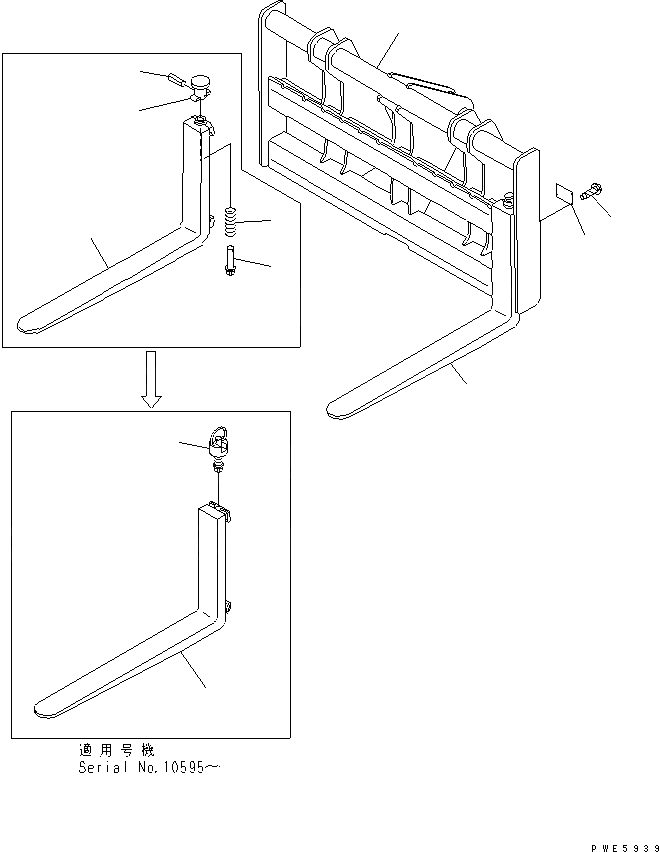 適用号機
Serial No.10595～

PWE5939