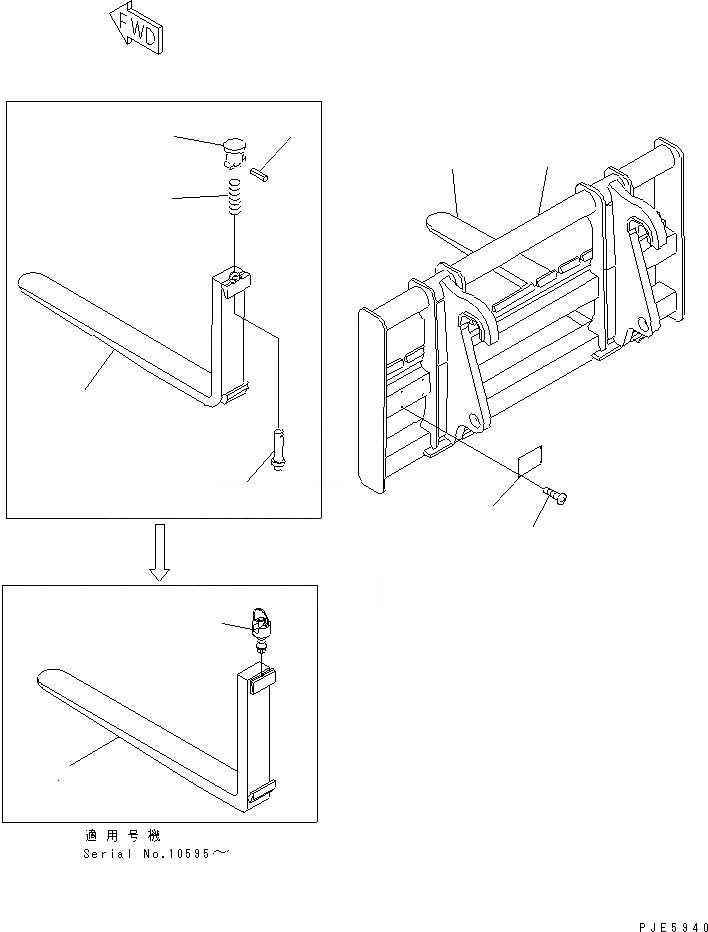 FWD

適用号機
Serial No.10595～

PJE5940