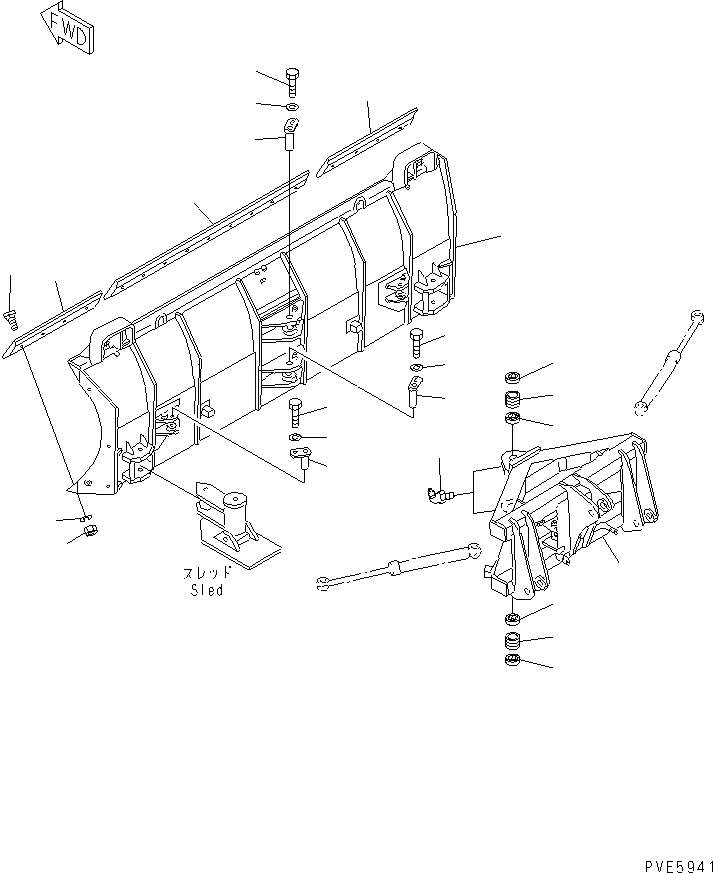 FWD

スレッド
Sled

PVE5941