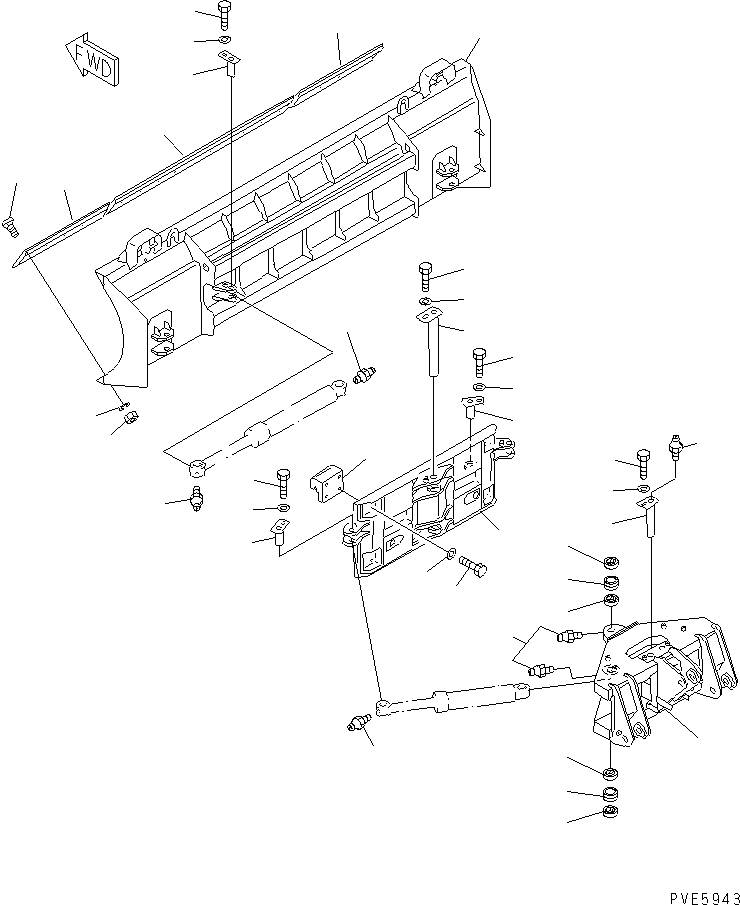 FWD

PVE5943