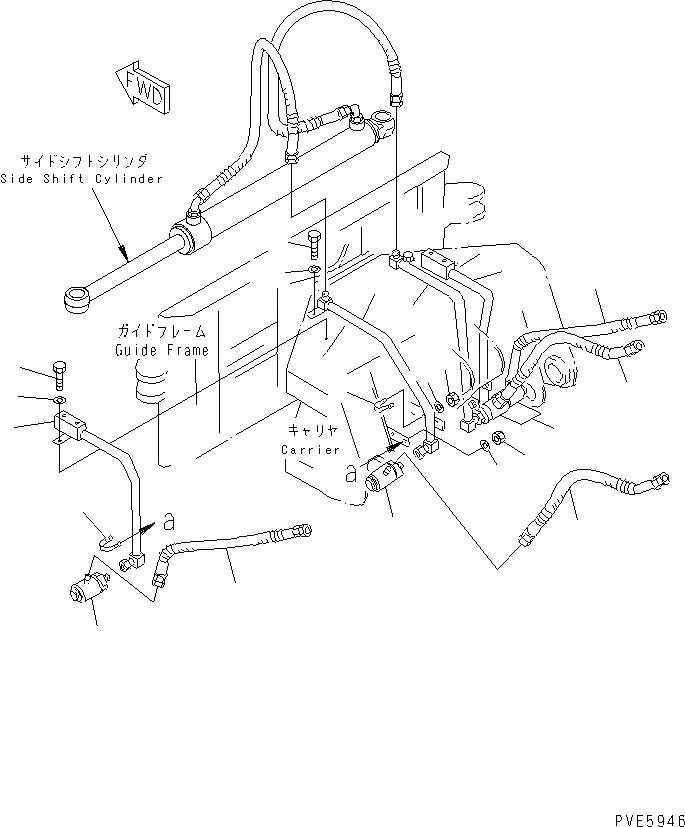 FWD

サイドシフトシリンダ
Side Shift Cylinder

ガイドフレーム
Guide Frame

キャリヤ
Carrier

a

a

PVE5946