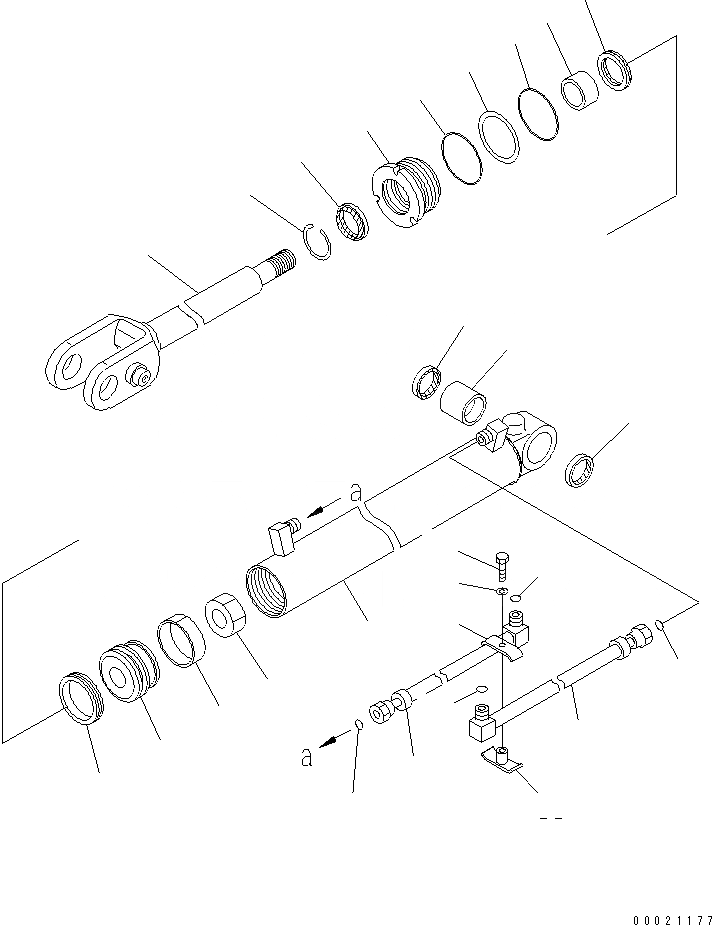 a

a

00021177