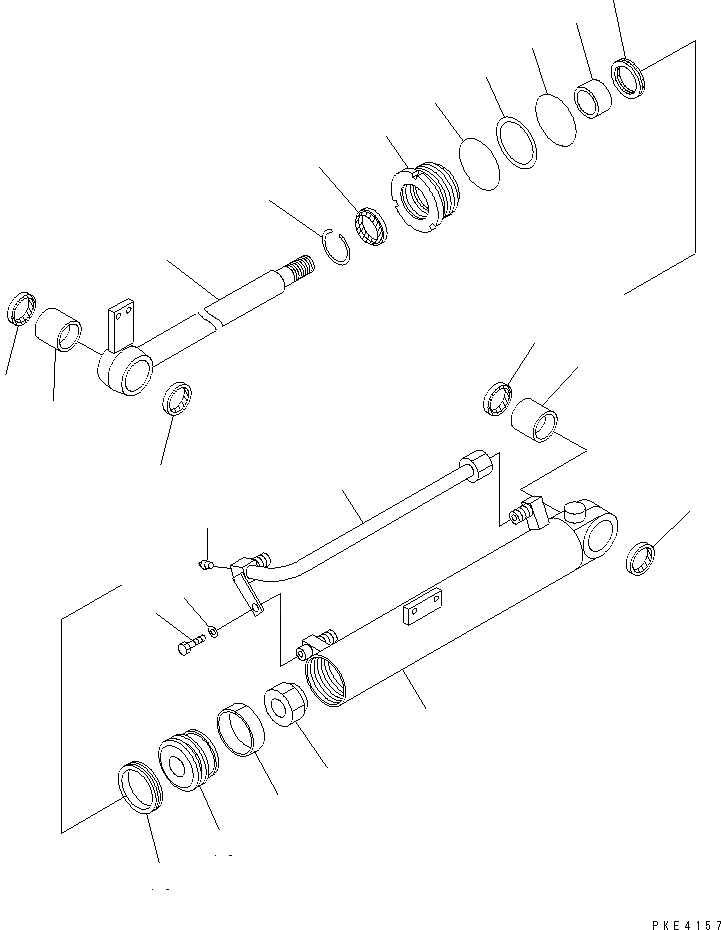 PKE4157