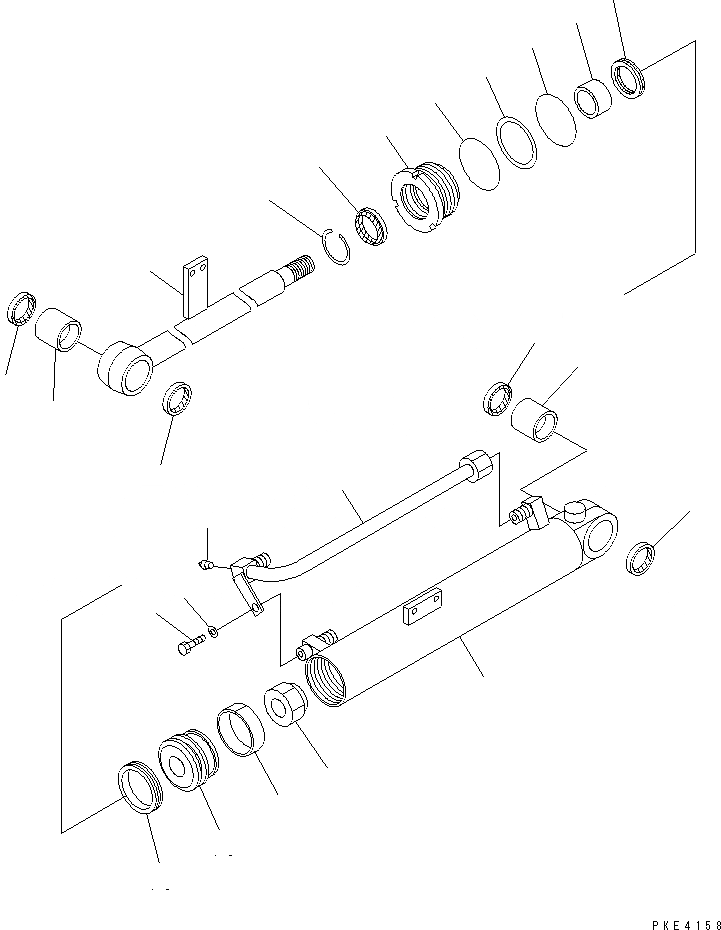 PKE4158