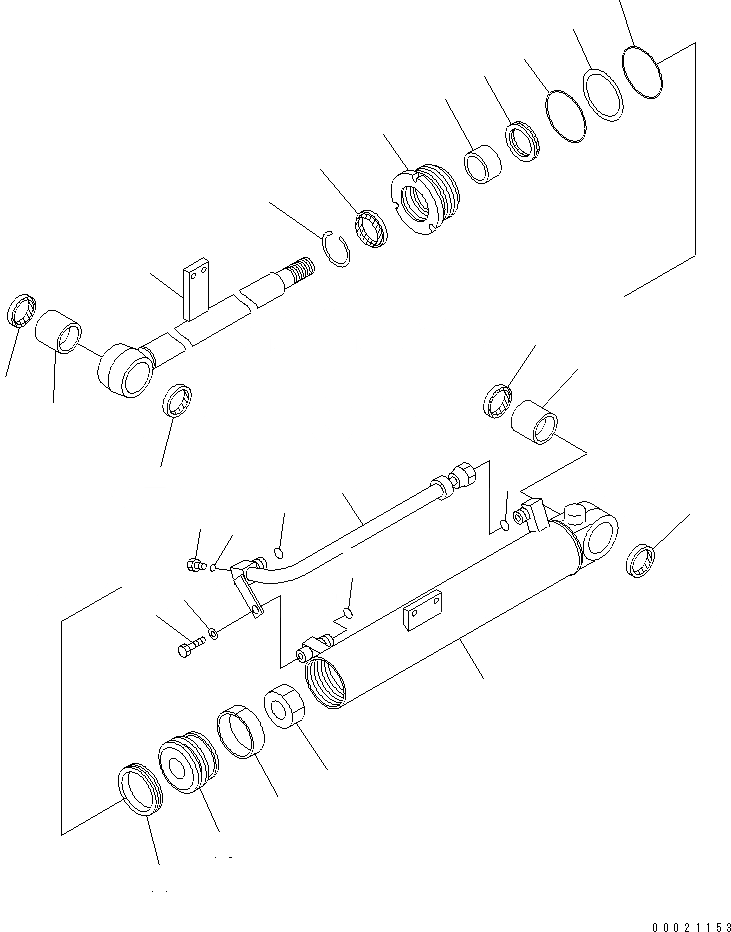 00021153