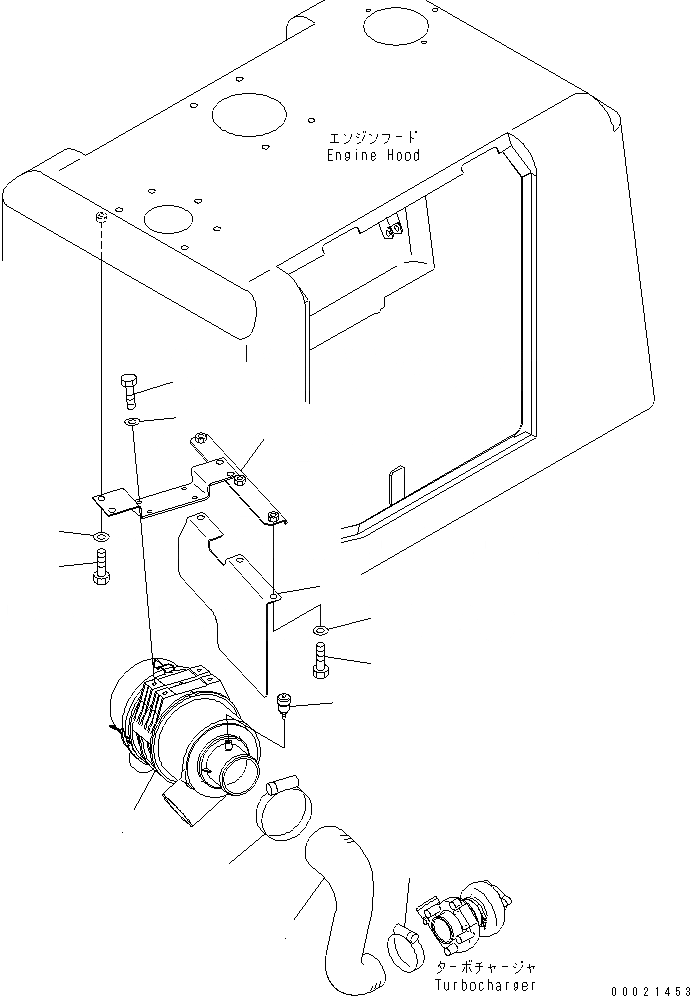 エンジンフード
Engine Hood

ターボチャージャ
Turbocharger

00021453