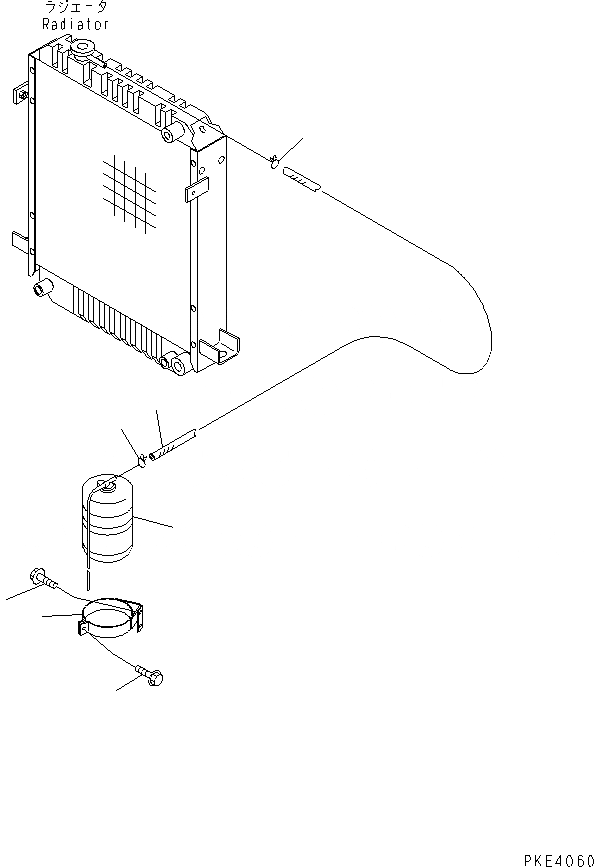 ラジエータ
Radiator

PKE4060