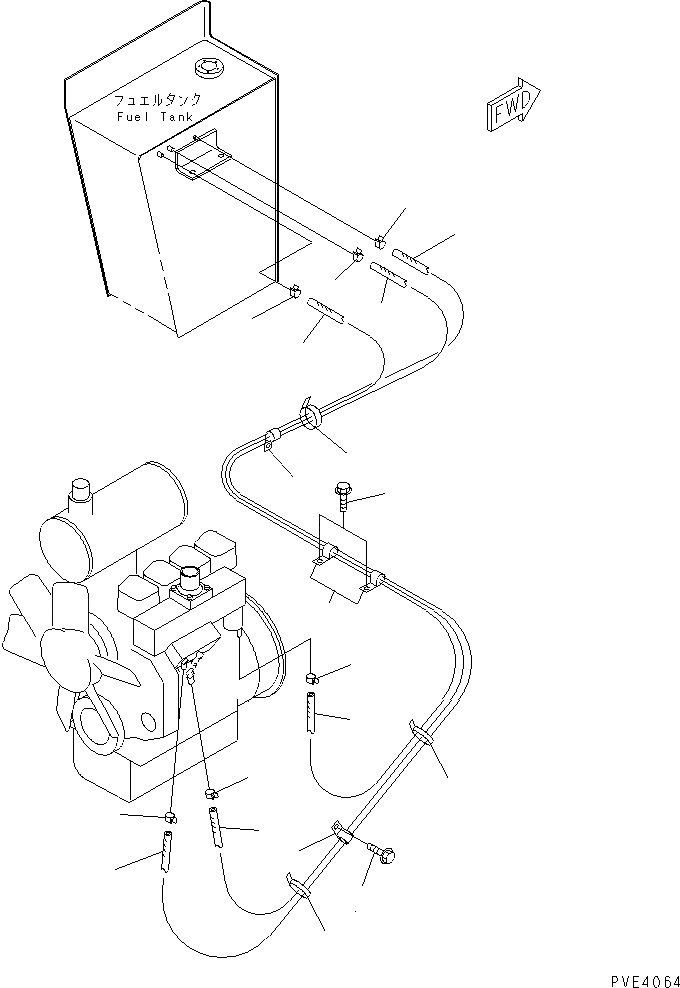 フュエルタンク
Fuel Tank

FWD

PVE4064