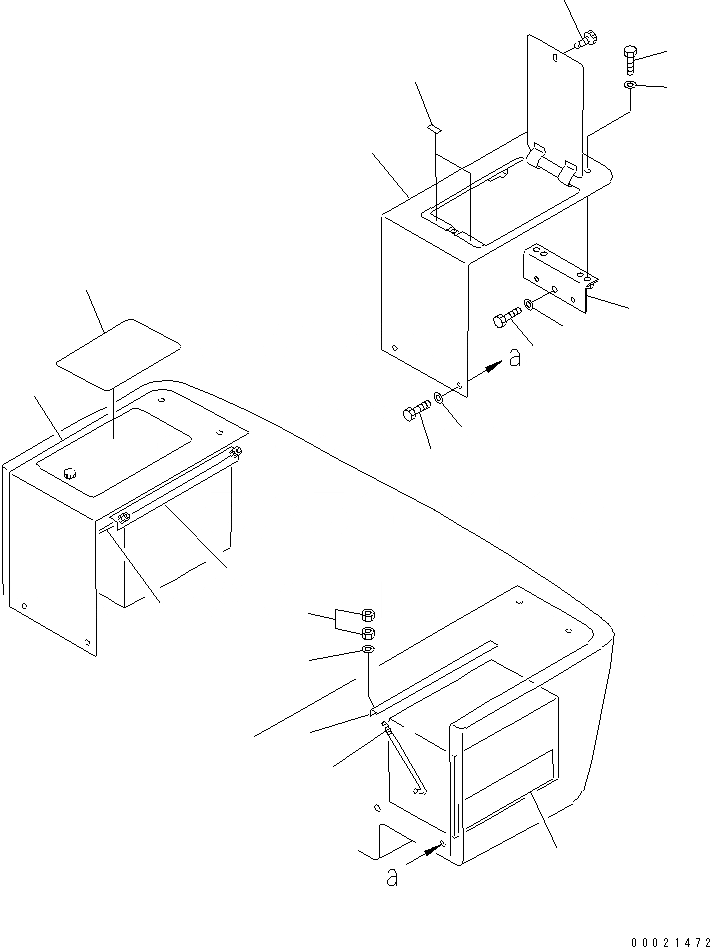 a

a

00021472