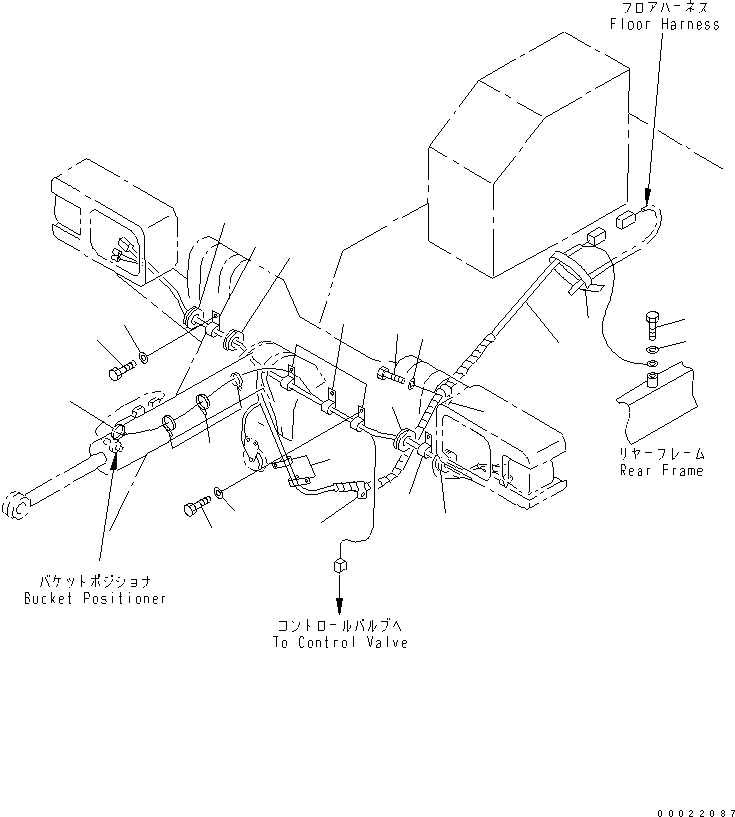 フロアハーネス
Floor Harness

リヤーフレーム
Rear Frame

バケットポジショナ
Bucket Positioner

コントロールバルブへ
To Control Valve

00022087