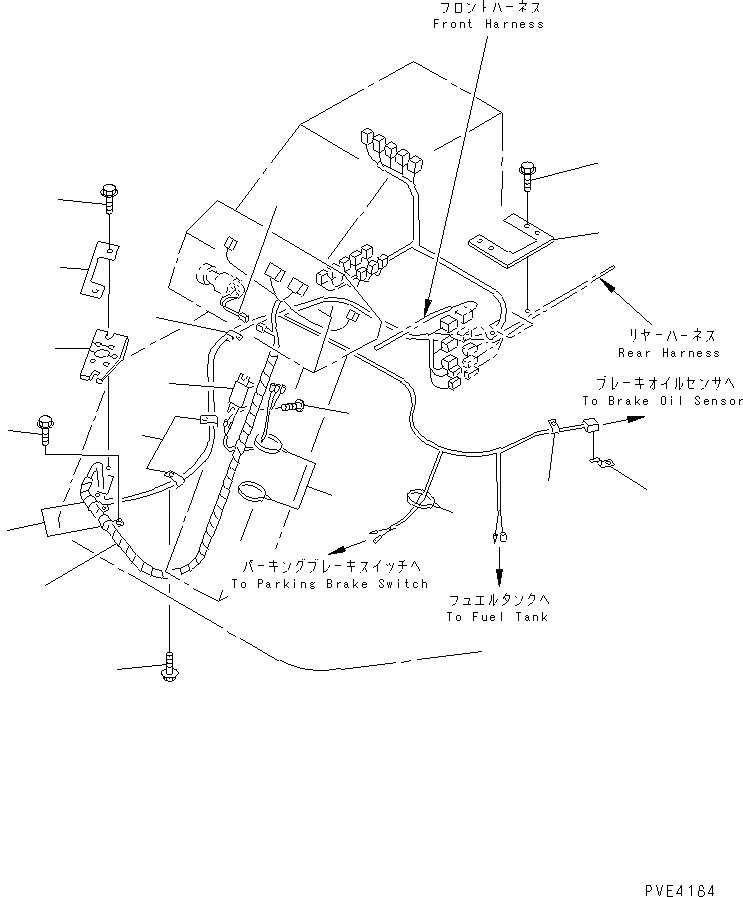 フロントハーネス
Front Harness

リヤーハーネス
Rear Harness

ブレーキオイルセンサへ
To Brake Oil Sensor

パーキングブレーキスイッチへ
To Parking Brake Switch

フュエルタンクへ
To Fuel Tank

PVE4184