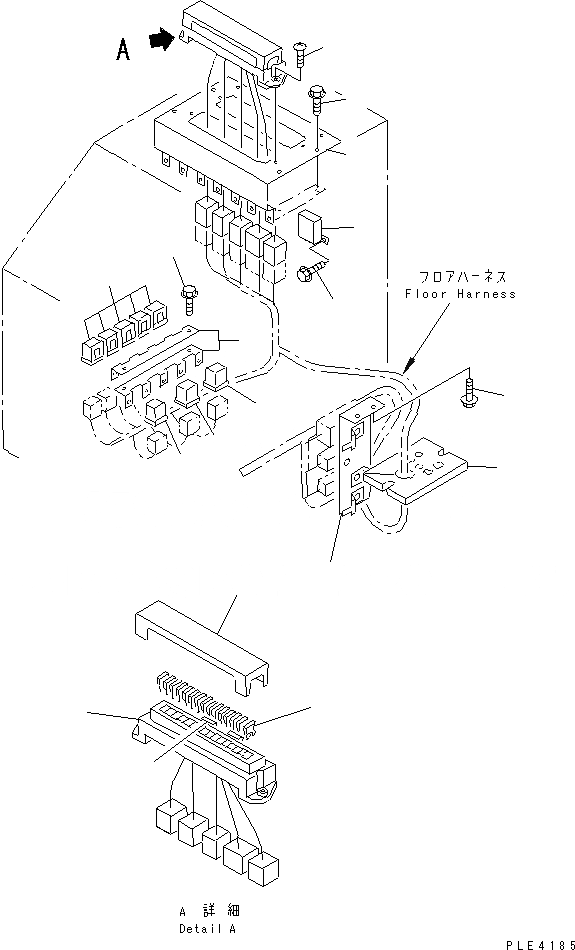 A

フロアハーネス
Floor Harness

A 詳細
Detail A

PLE4185