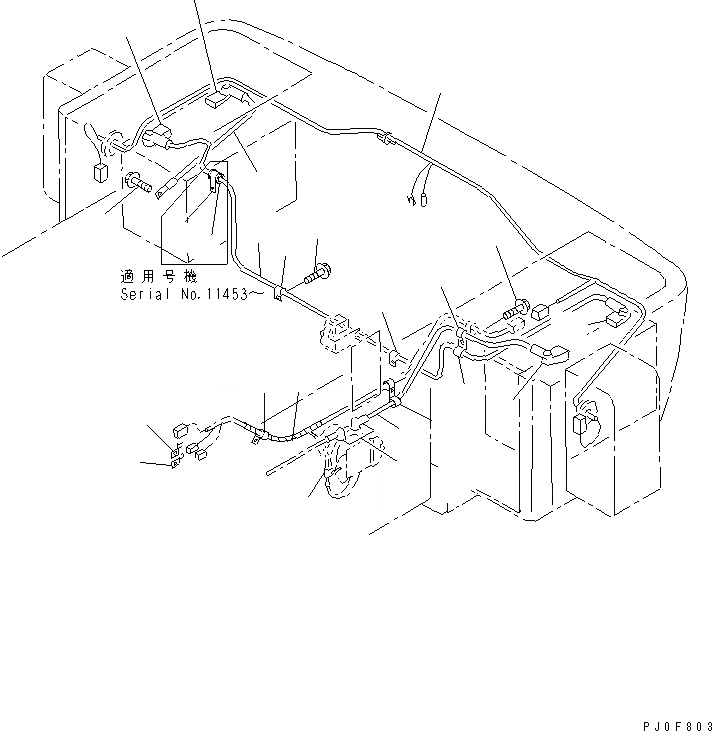 適用号機
Serial No.11453~

PJ0F803