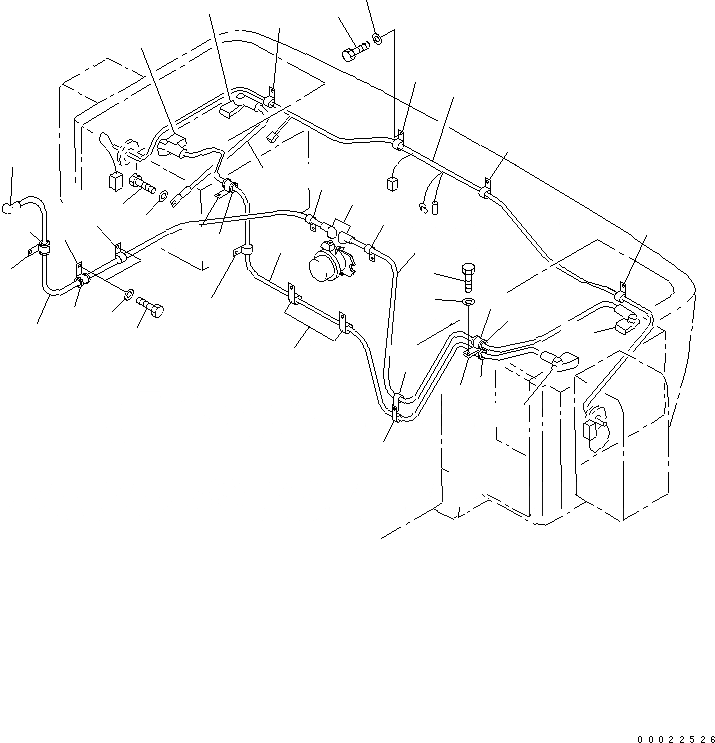 00022526