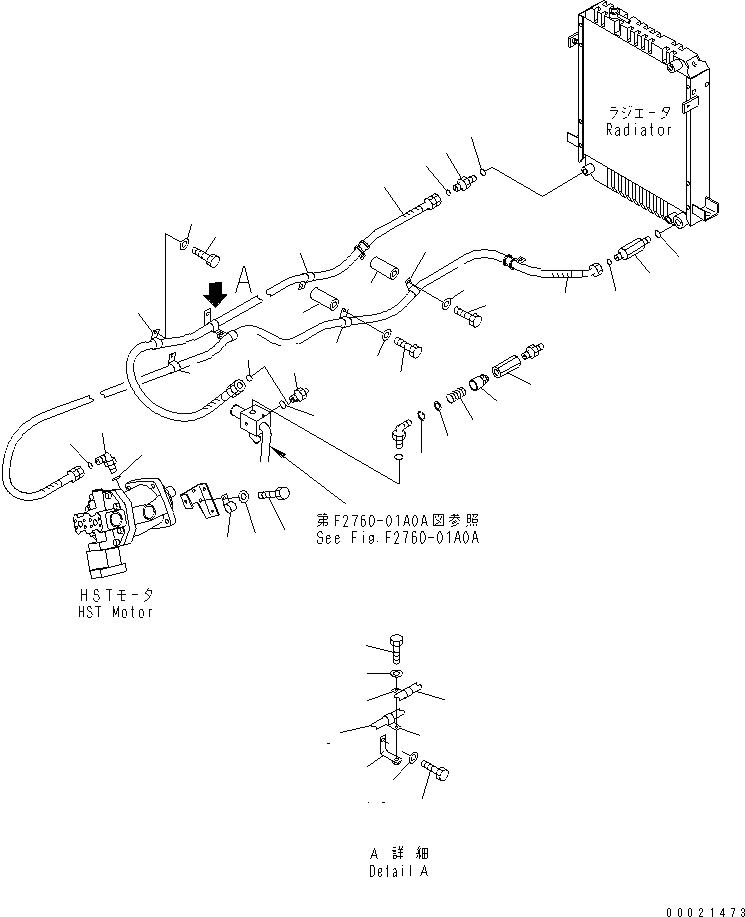 ラジエータ
Radiator

A

第F2760-01A0A図参照
See Fig.F2760-01A0A

HSTモータ
HST Motor

A 詳細
Detail A

00021473