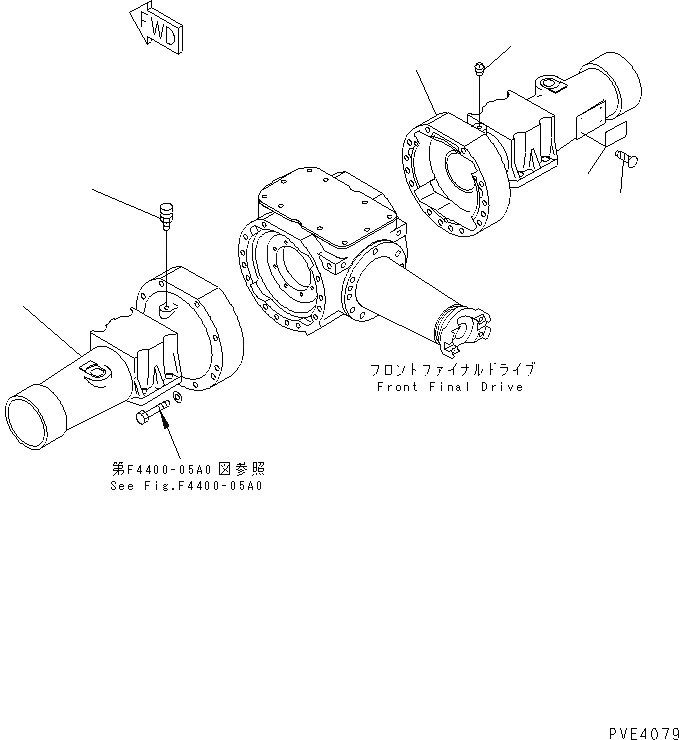 FWD

フロントファイナルドライブ
Front Final Drive

第F4400-05A0図参照
See Fig.F4400-05A0

PVE4079