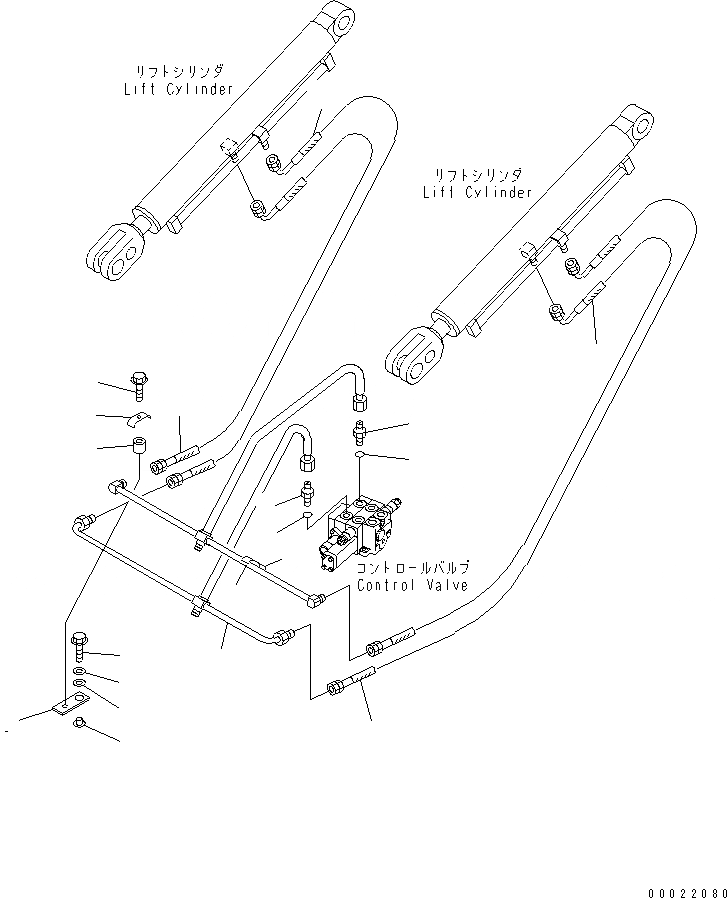 リフトシリンダ
Lift Cylinder

リフトシリンダ
Lift Cylinder

コントロールバルブ
Control Valve

00022080