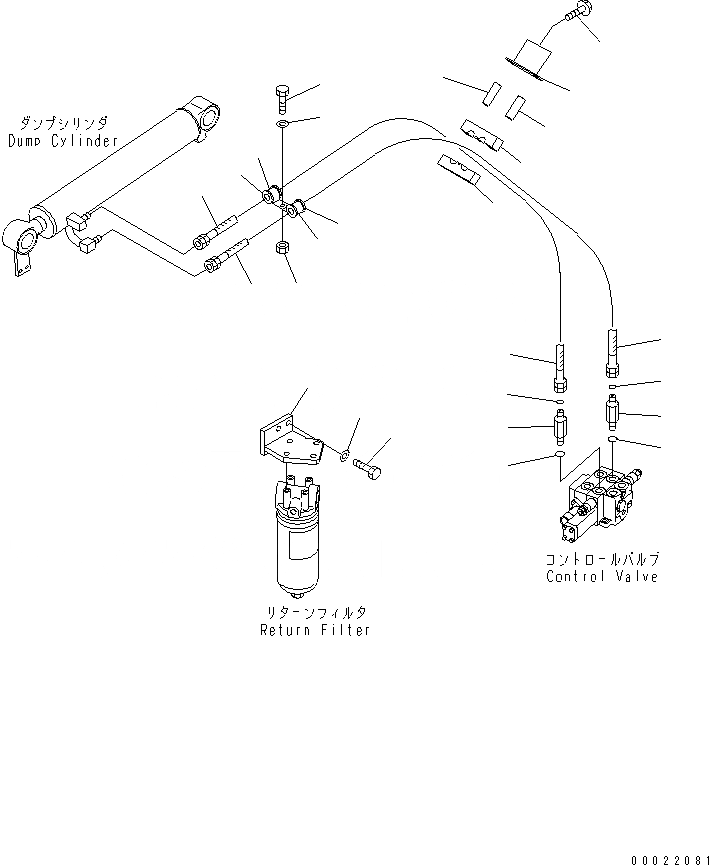 ダンプシリンダ
Dump Cylinder

リターンフィルタ
Return Filter

コントロールバルブ
Control Valve

00022081