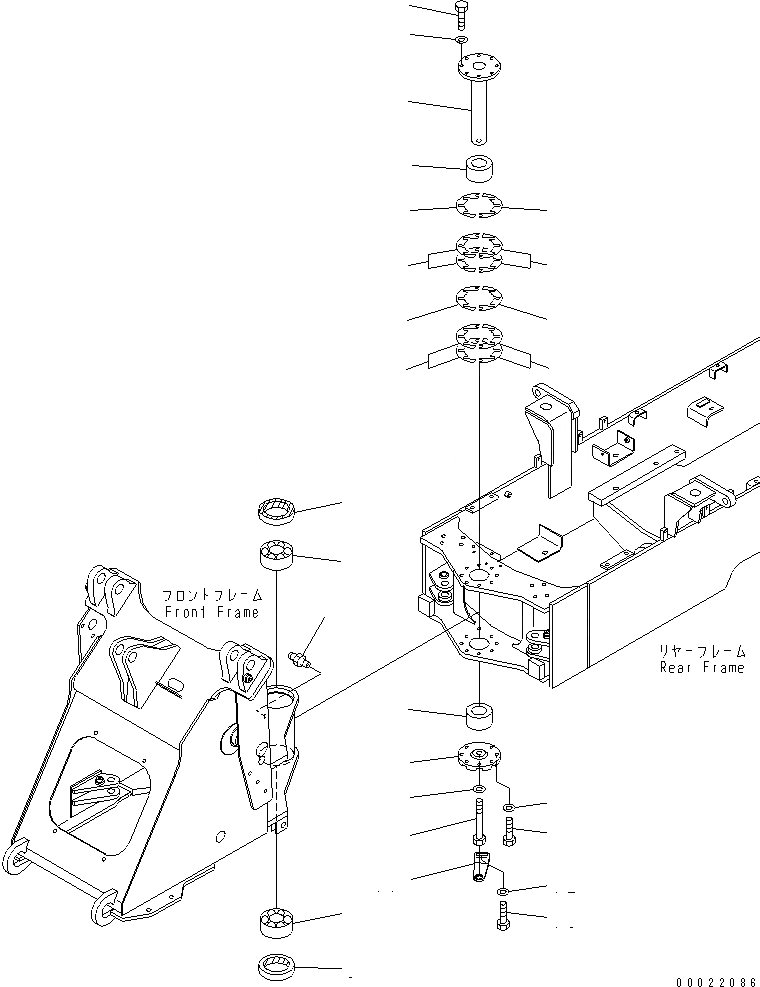 フロントフレーム
Front Frame

リヤーフレーム
Rear Frame

00022086