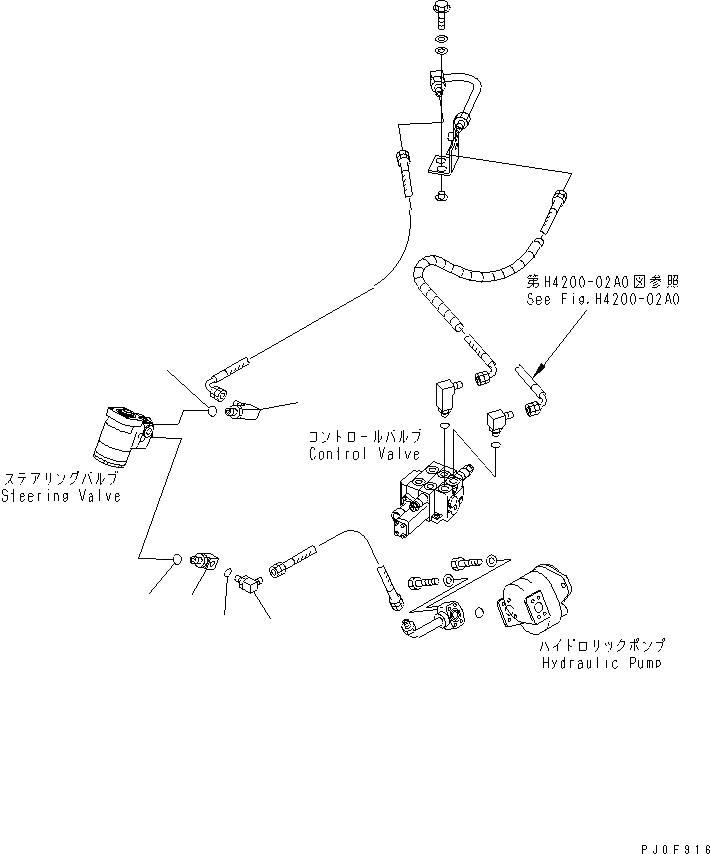 第H4200-02A0図参照
See Fig.H4200-02A0

コントロールバルブ
Control Valve

ステアリングバルブ
Steering Valve

ハイドロリックポンプ
Hydraulic Pump

PJ0F916