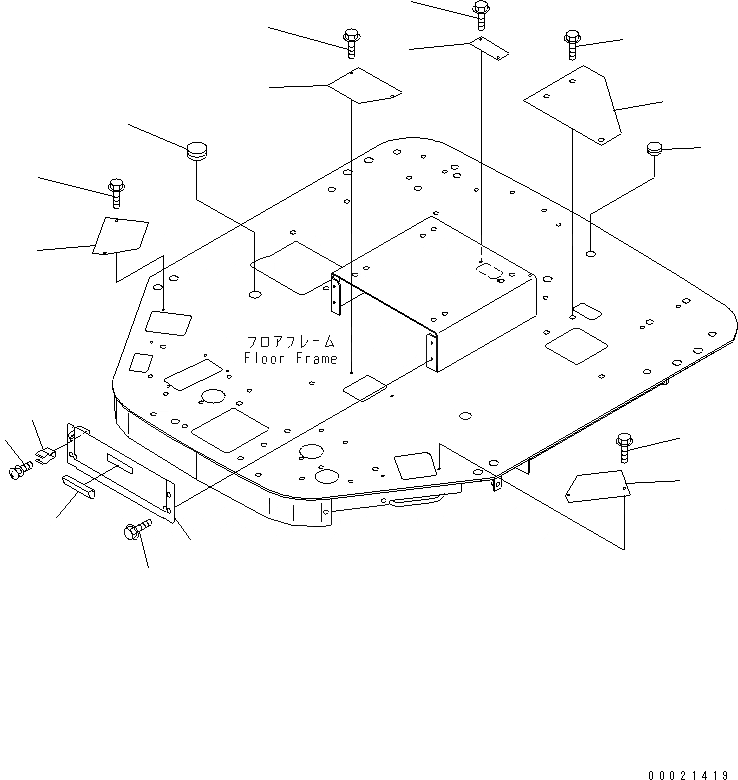 フロアフレーム
Floor Frame

00021419